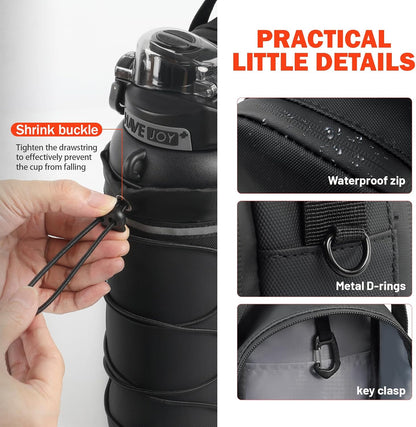 PRACTICAL LITTLE DETAILS

Shrink buckle

Tighten the drawstring to effectively prevent the cup from falling

HAVE JOY

Waterproof zip

Metal D-rings

key clasp